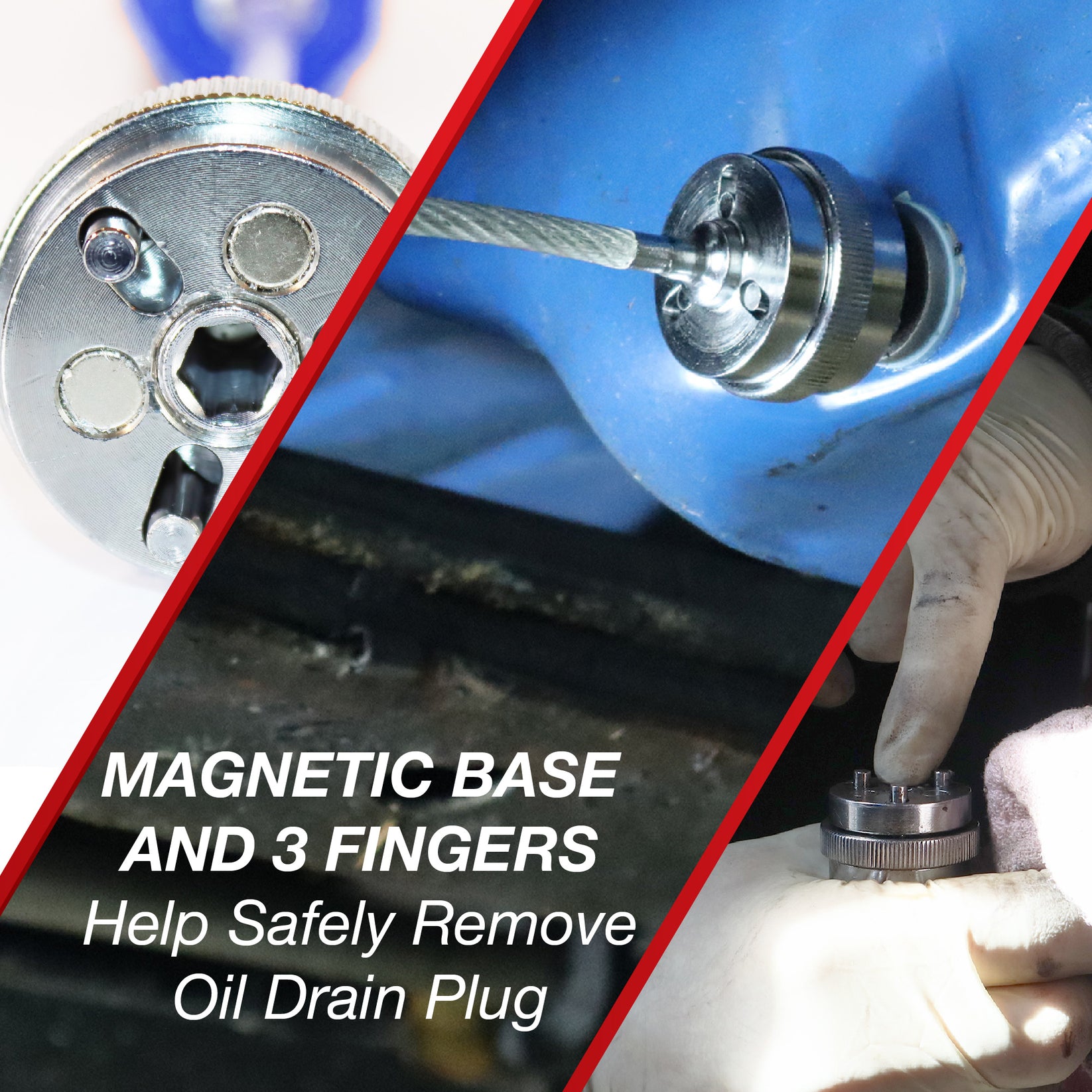 MAGNETIC BASE AND 3 FINGERS
Help Safely Remove Oil Drain Plug