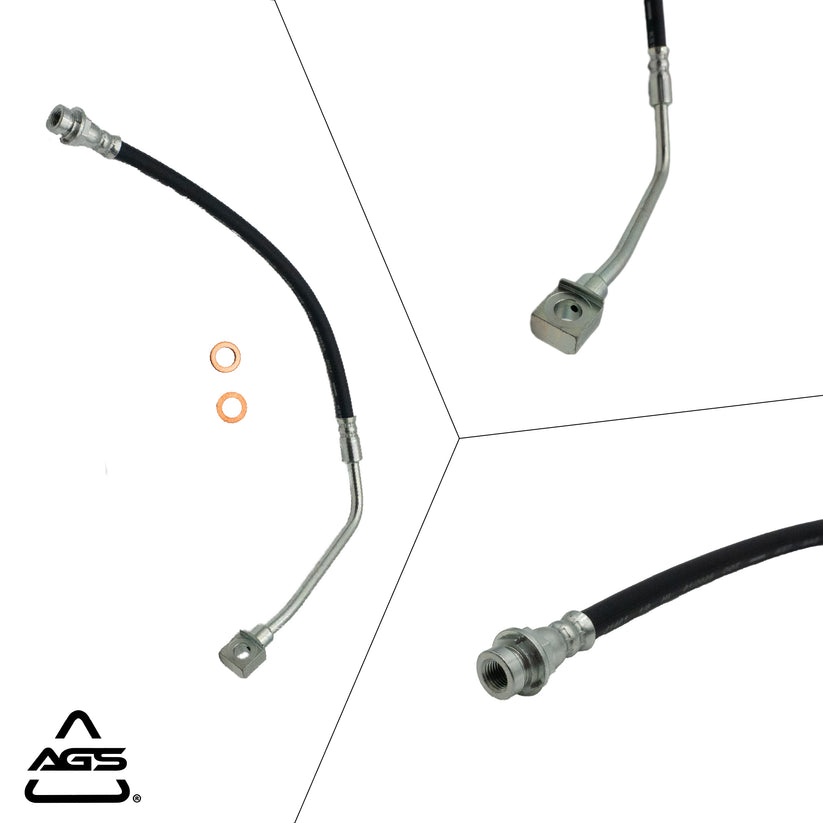 AGS®