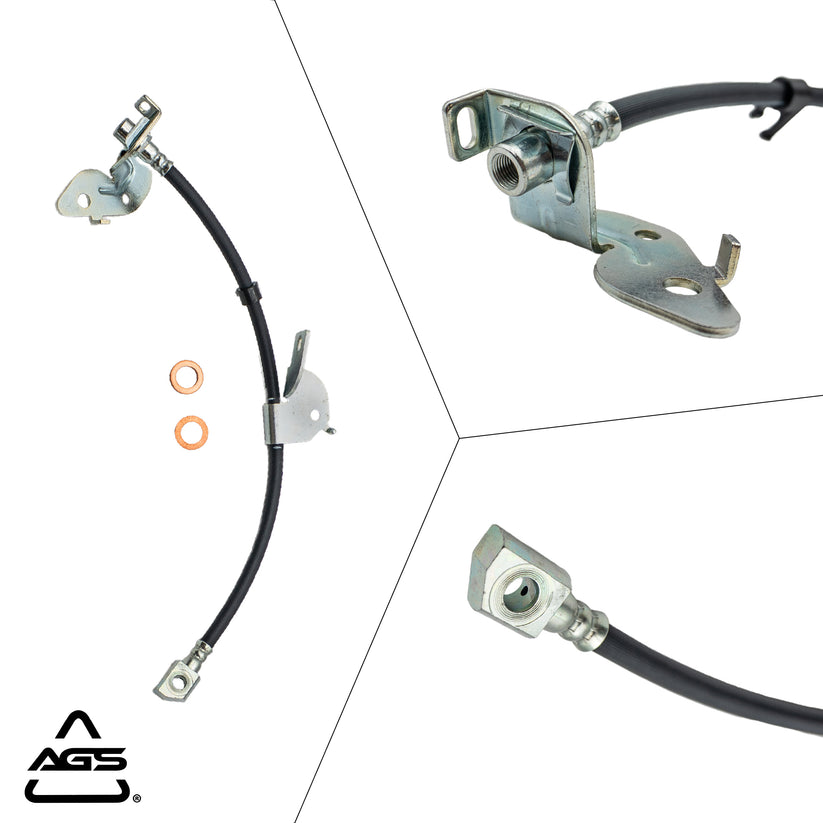 AGS®