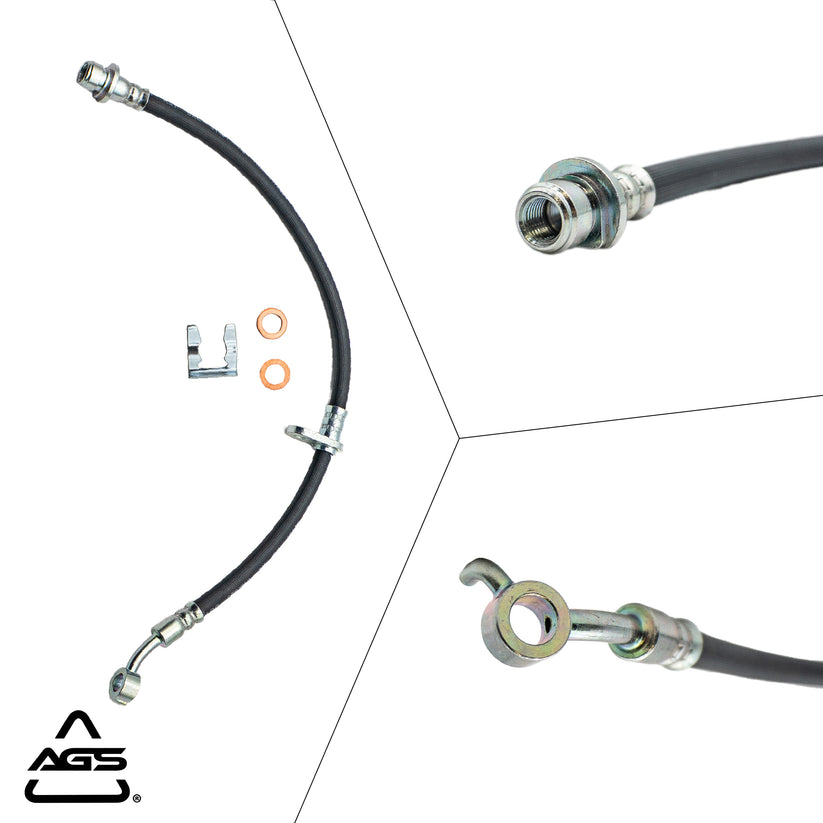 AGS®