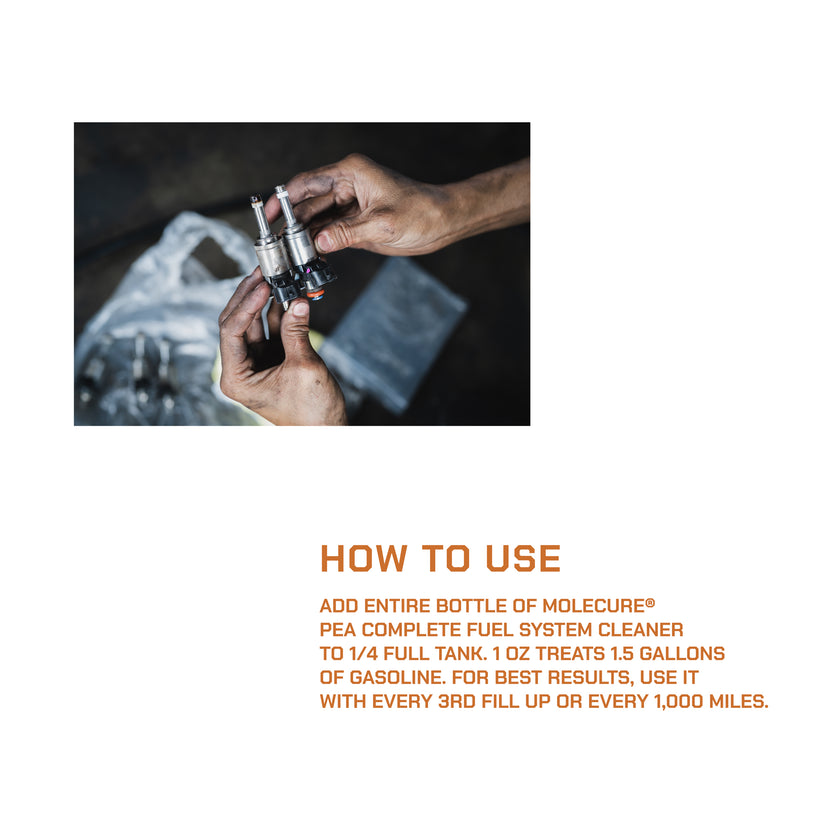 HOW TO USE

ADD ENTIRE BOTTLE OF MOLECURE® PEA COMPLETE FUEL SYSTEM CLEANER TO 1/4 FULL TANK. 1 OZ TREATS 1.5 GALLONS OF GASOLINE. FOR BEST RESULTS, USE IT WITH EVERY 3RD FILL UP OR EVERY 1,000 MILES.