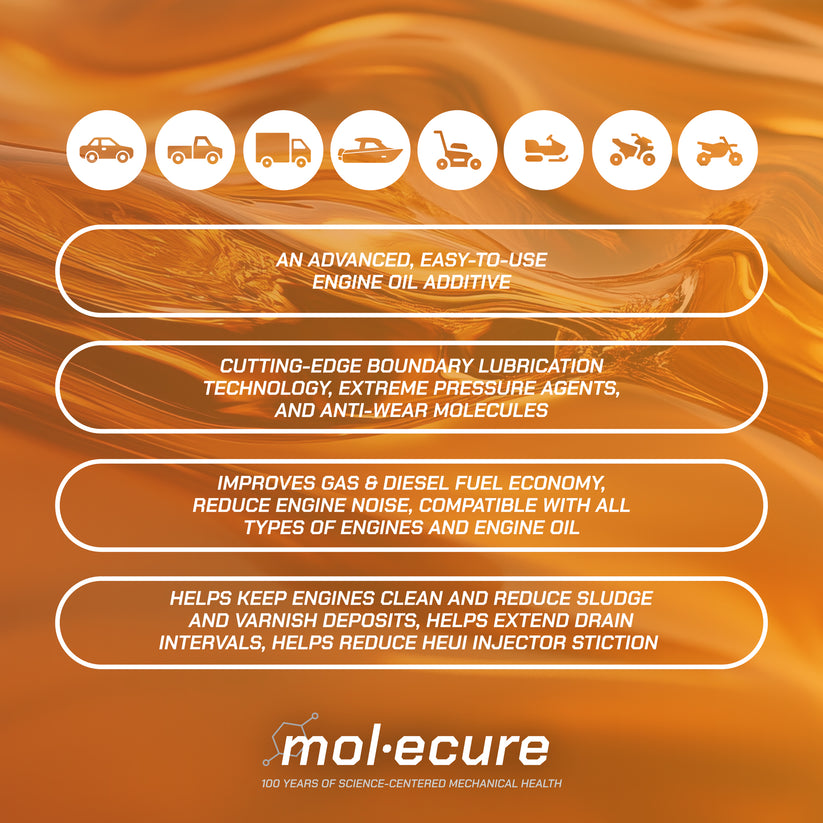 AN ADVANCED, EASY-TO-USE ENGINE OIL ADDITIVE

CUTTING-EDGE BOUNDARY LUBRICATION TECHNOLOGY, EXTREME PRESSURE AGENTS, AND ANTI-WEAR MOLECULES

IMPROVES GAS & DIESEL FUEL ECONOMY, REDUCE ENGINE NOISE, COMPATIBLE WITH ALL TYPES OF ENGINES AND ENGINE OIL

HELPS KEEP ENGINES CLEAN AND REDUCE SLUDGE AND VARNISH DEPOSITS, HELPS EXTEND DRAIN INTERVALS, HELPS REDUCE HEUI INJECTOR STICTION

mol·ecure

100 YEARS OF SCIENCE-CENTERED MECHANICAL HEALTH