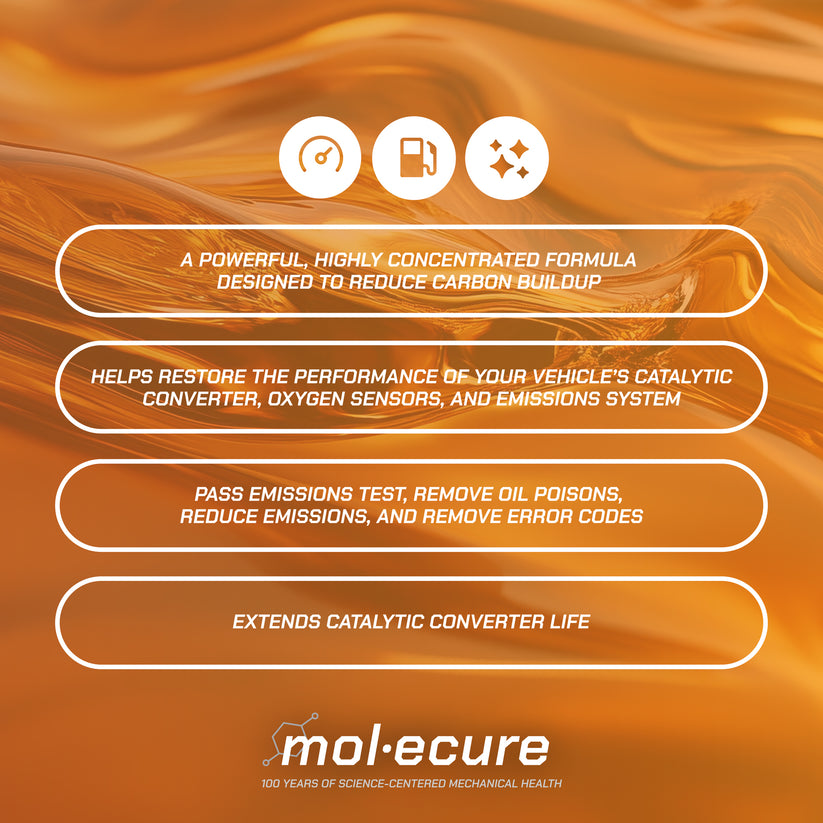 A POWERFUL, HIGHLY CONCENTRATED FORMULA DESIGNED TO REDUCE CARBON BUILDUP

HELPS RESTORE THE PERFORMANCE OF YOUR VEHICLE'S CATALYTIC CONVERTER, OXYGEN SENSORS, AND EMISSIONS SYSTEM

PASS EMISSIONS TEST, REMOVE OIL POISONS, REDUCE EMISSIONS, AND REMOVE ERROR CODES

EXTENDS CATALYTIC CONVERTER LIFE

mol·ecure

100 YEARS OF SCIENCE-CENTERED MECHANICAL HEALTH